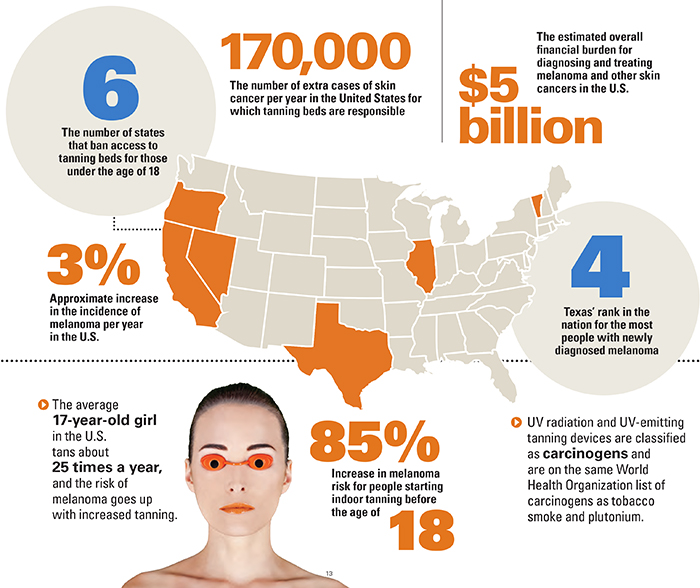 6

The number of states that ban access to tanning beds for those under the age of 18

170,000

The number of extra cases of skin cancer per year in the United States for which tanning beds are responsible

The estimated overall financial burden for diagnosing and treating melanoma and other skin cancers in the U.S.

$5 billion

3%

Approximate increase in the incidence of melanoma per year in the U.S.

4

Texas' rank in the nation for the most people with newly diagnosed melanoma

The average 17-year-old girl in the U.S. tans about 25 times a year, and the risk of melanoma goes up with increased tanning.

85%

Increase in melanoma risk for people starting indoor tanning before the age of 18

UV radiation and UV-emitting tanning devices are classified as carcinogens and are on the same World Health Organization list of carcinogens as tobacco smoke and plutonium.

13